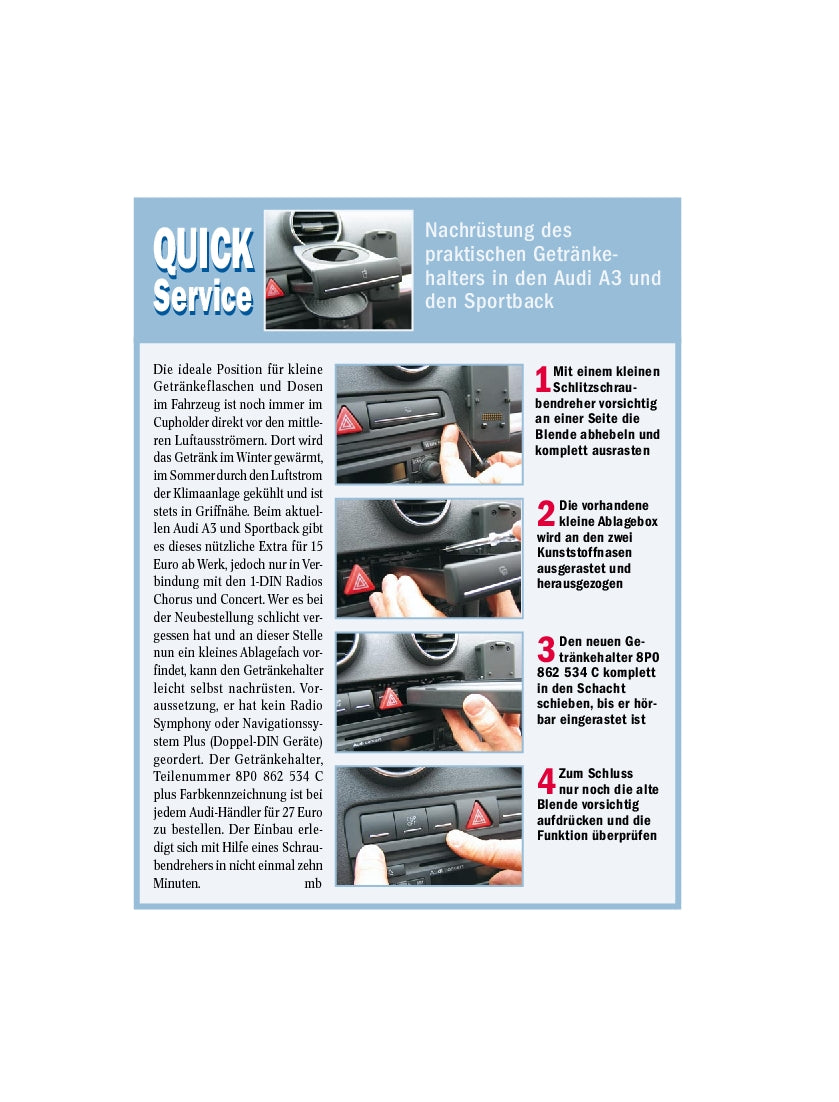 QUICK Service

Nachrüstung des praktischen Getränkehalters in den Audi A3 und den Sportback

Die ideale Position für kleine Getränkeflaschen und Dosen im Fahrzeug ist noch immer im Cupholder direkt vor den mittleren Luftausströmern. Dort wird das Getränk im Winter gewärmt, im Sommer durch den Luftstrom der Klimaanlage gekühlt und ist stets in Griffnähe. Beim aktuellen Audi A3 und Sportback gibt es dieses nützliche Extra für 15 Euro ab Werk, jedoch nur in Verbindung mit den 1-DIN Radios Chorus und Concert. Wer es bei der Neubestellung schlicht vergessen hat und an dieser Stelle nun ein kleines Ablagefach vorfindet, kann den Getränkehalter leicht selbst nachrüsten. Voraussetzung, er hat kein Radio Symphony oder Navigationssystem Plus (Doppel-DIN Geräte) geordert. Der Getränkehalter, Teilenummer 8P0 862 534 C plus Farbkennzeichnung ist bei jedem Audi-Händler für 27 Euro zu bestellen. Der Einbau erledigt sich mit Hilfe eines Schraubendrehers in nicht einmal zehn Minuten. mb

1 Mit einem kleinen Schlitzschraubendreher vorsichtig an einer Seite die Blende abhebeln und komplett ausrasten

2 Die vorhandene kleine Ablagebox wird an den zwei Kunststoffnasen ausgerastet und herausgezogen

3 Den neuen Getränkehalter 8P0 862 534 C komplett in den Schacht schieben, bis er hörbar eingerastet ist

4 Zum Schluss nur noch die alte Blende vorsichtig aufdrücken und die Funktion überprüfen